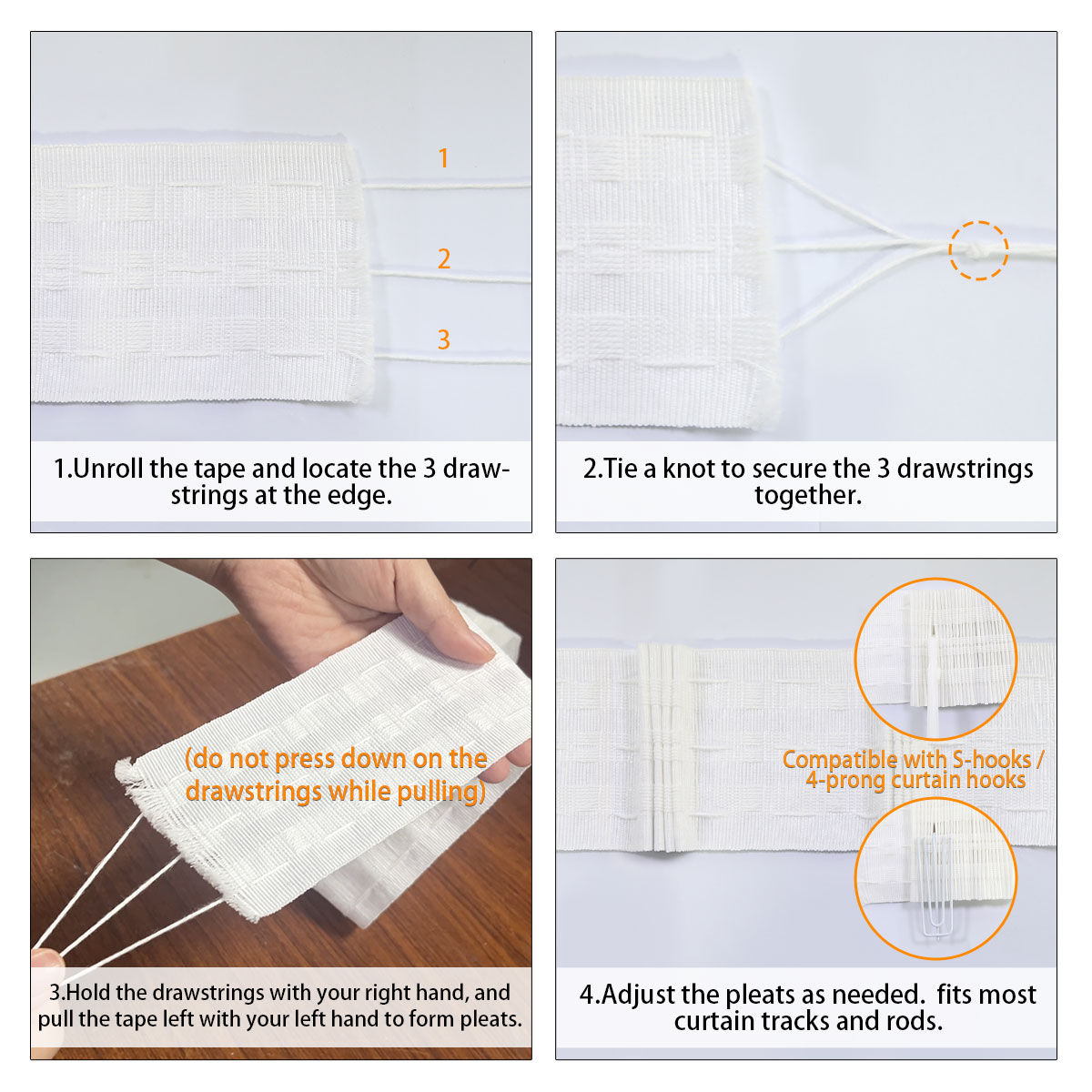 1

2

3

1.Unroll the tape and locate the 3 drawstrings at the edge.

2.Tie a knot to secure the 3 drawstrings together.

(do not press down on the drawstrings while pulling)

3.Hold the drawstrings with your right hand, and pull the tape left with your left hand to form pleats.

Compatible with S-hooks / 4-prong curtain hooks

4.Adjust the pleats as needed. fits most curtain tracks and rods.